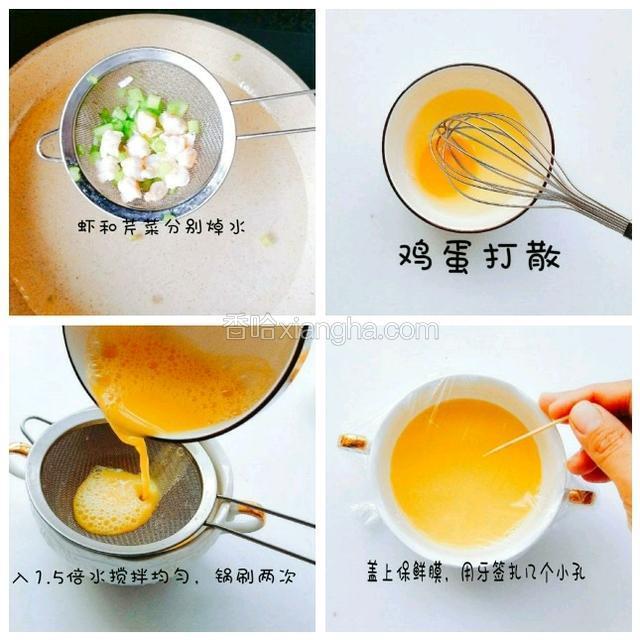 虾和芹菜分别焯水

鸡蛋打散

香哈xiangha.com

入1.5倍水搅拌均匀，锅刷两次

盖上保鲜膜，用牙签扎几个小孔